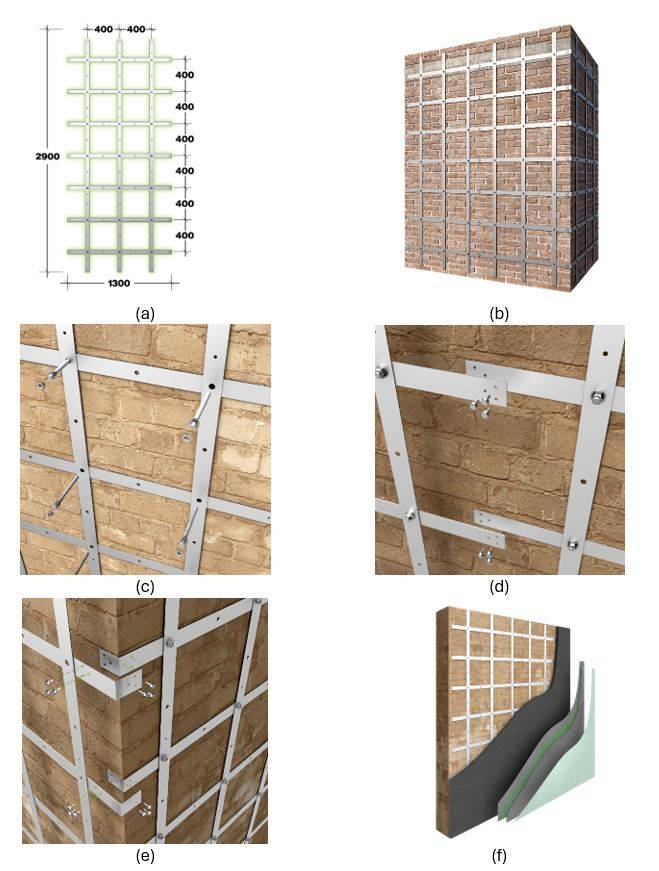 400 400
400
400
400
400
400
400
2900
1300
(a)
(b)
(c)
(d)
(e)
(f)